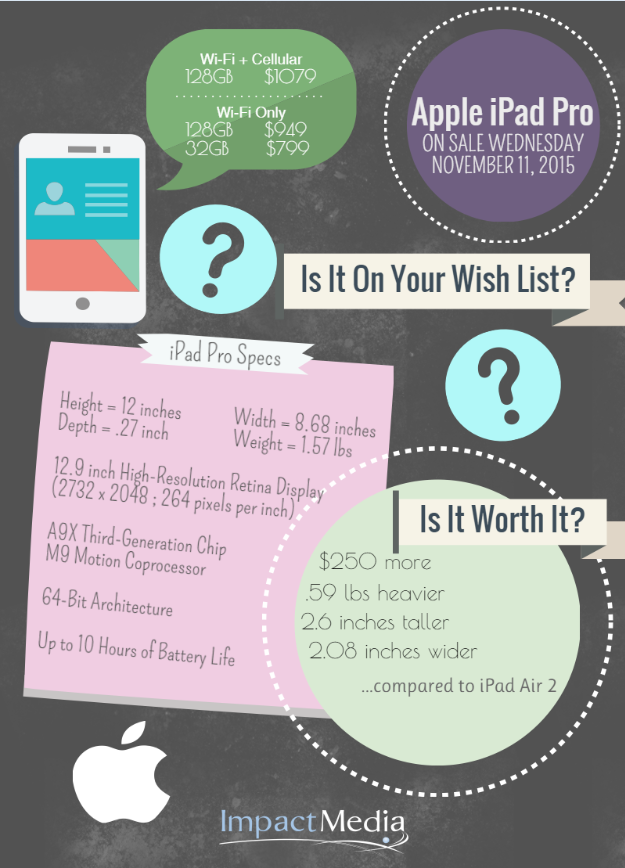 Wi-Fi + Cellular
128GB $1079

Wi-Fi Only
128GB $949
32GB $799

Apple iPad Pro
ON SALE WEDNESDAY
NOVEMBER 11, 2015

?

Is It On Your Wish List?

?

iPad Pro Specs

Height = 12 inches
Depth = .27 inch

Width = 8.68 inches
Weight = 1.57 lbs

12.9 inch High-Resolution Retina Display (2732 x 2048 ; 264 pixels per inch)

A9X Third-Generation Chip
M9 Motion Coprocessor

64-Bit Architecture

Up to 10 Hours of Battery Life

Is It Worth It?

$250 more
.59 lbs heavier
2.6 inches taller
2.08 inches wider

...compared to iPad Air 2

ImpactMedia